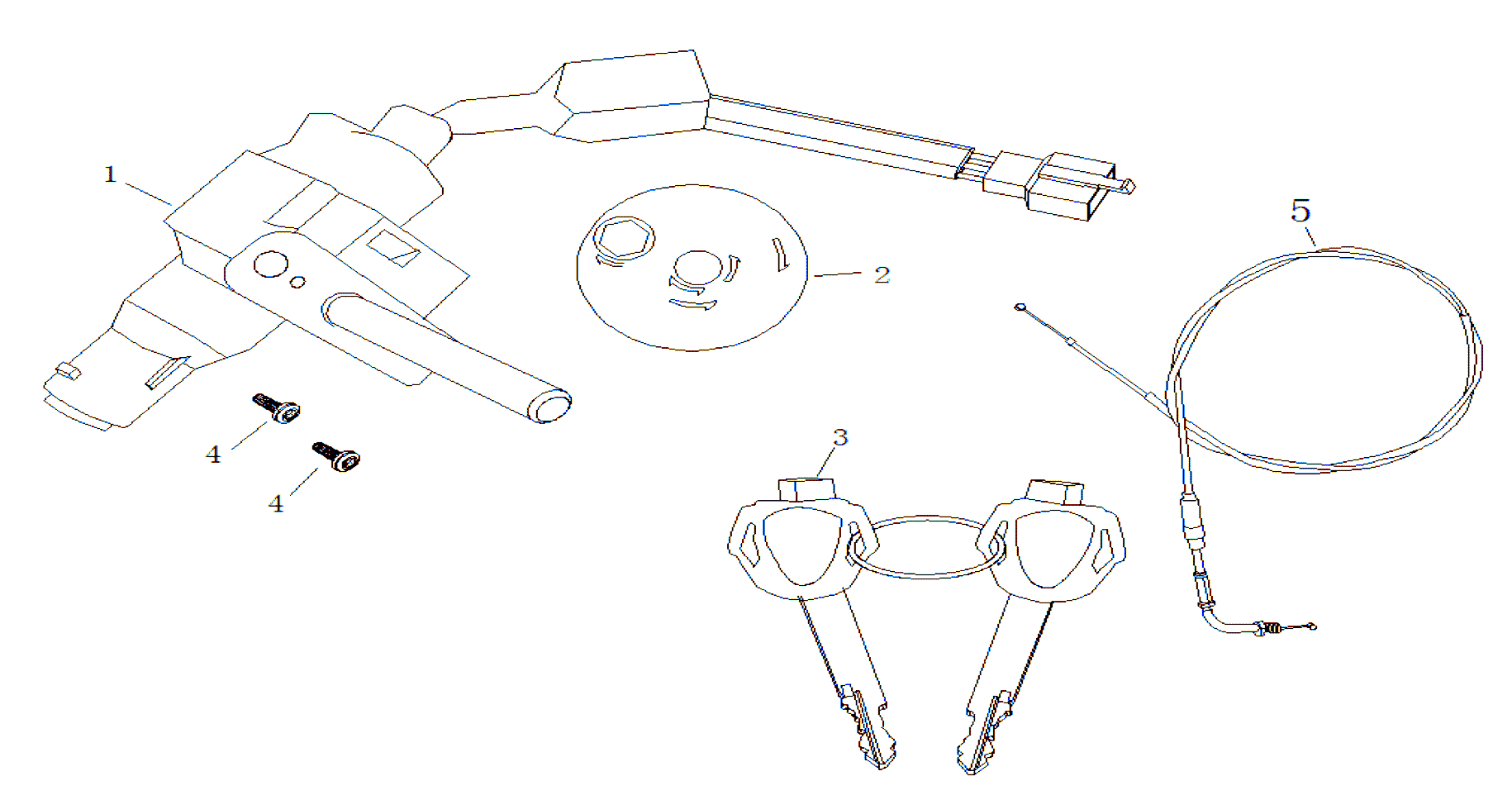 1
2
5
4
4
3